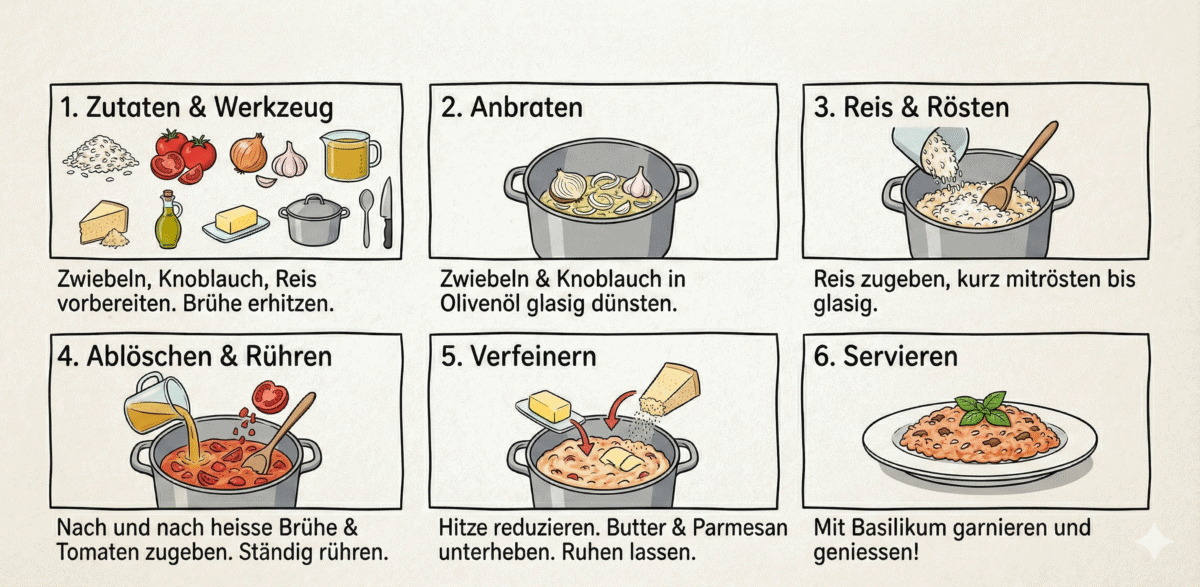 1. Zutaten & Werkzeug

Zwiebeln, Knoblauch, Reis vorbereiten. Brühe erhitzen.

2. Anbraten

Zwiebeln & Knoblauch in Olivenöl glasig dünsten.

3. Reis & Rösten

Reis zugeben, kurz mitrösten bis glasig.

4. Ablöschen & Rühren

Nach und nach heisse Brühe & Tomaten zugeben. Ständig rühren.

5. Verfeinern

Hitze reduzieren. Butter & Parmesan unterheben. Ruhen lassen.

6. Servieren

Mit Basilikum garnieren und geniessen!